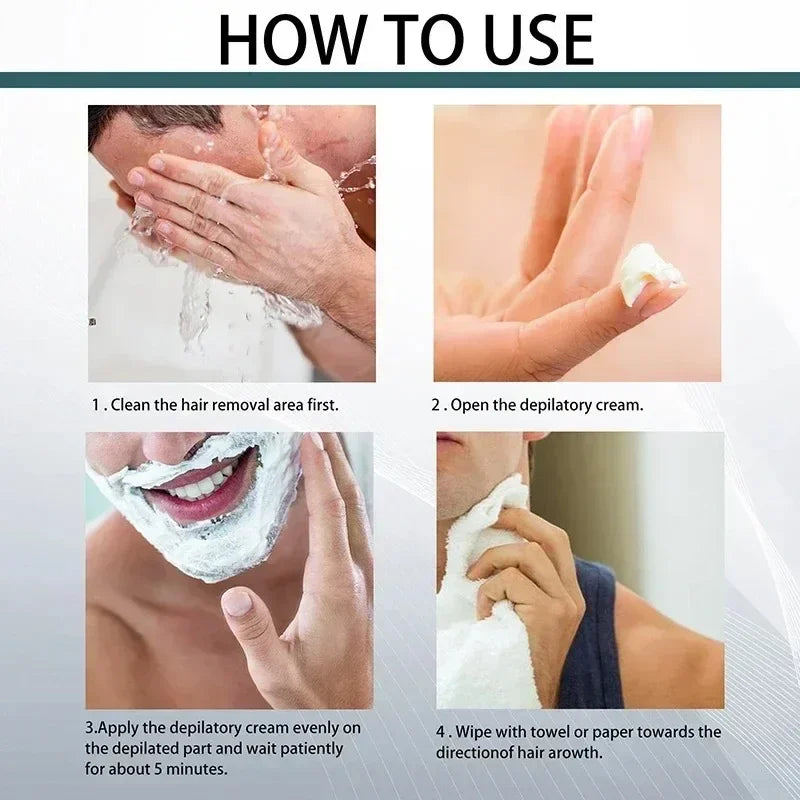 HOW TO USE

1 . Clean the hair removal area first.

2 . Open the depilatory cream.

3.Apply the depilatory cream evenly on the depilated part and wait patiently for about 5 minutes.

4 . Wipe with towel or paper towards the directionof hair arowth.